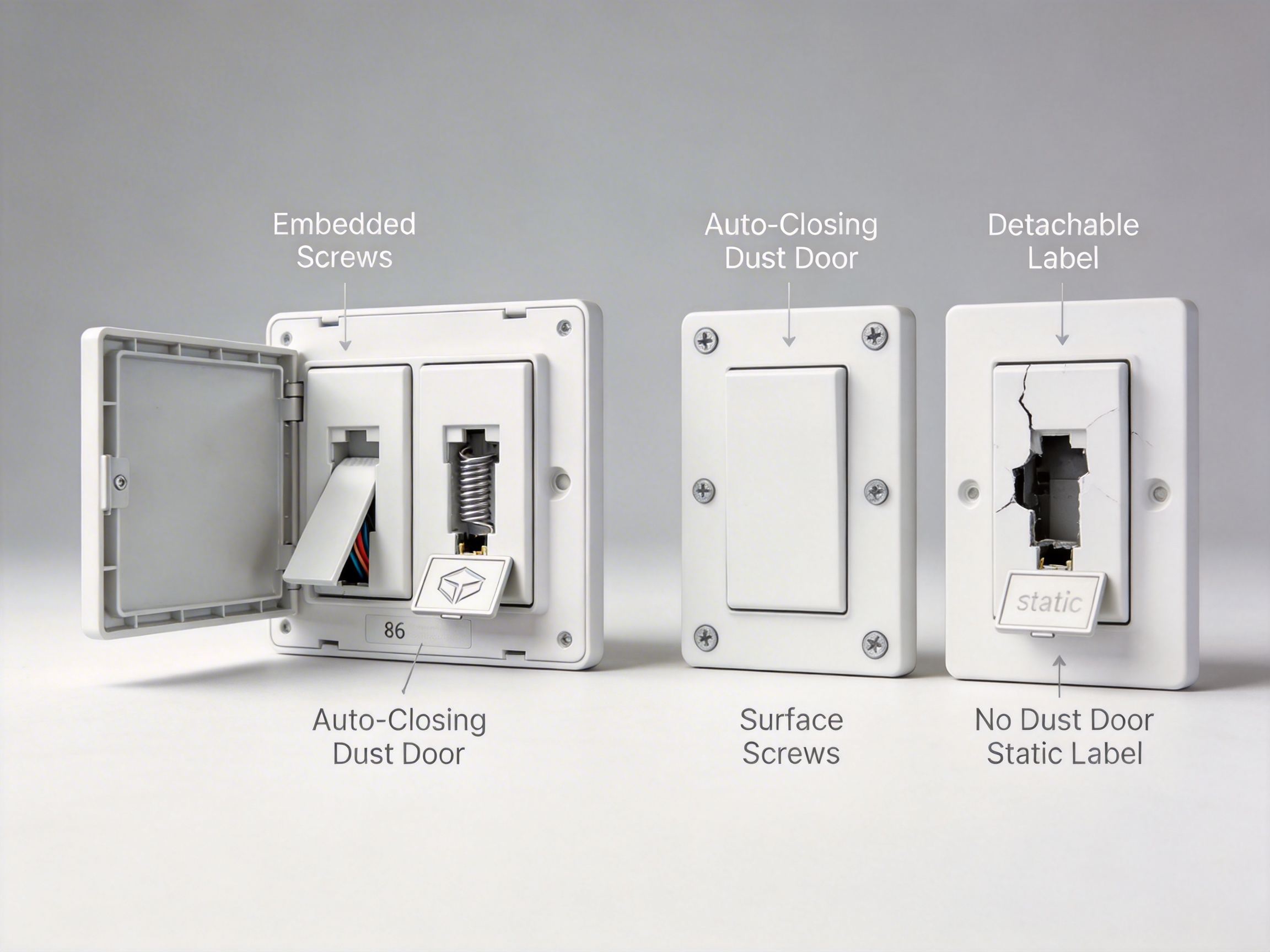 Embedded Screws

Auto-Closing Dust Door

Detachable Label

86

static

Auto-Closing Dust Door

Surface Screws

No Dust Door Static Label